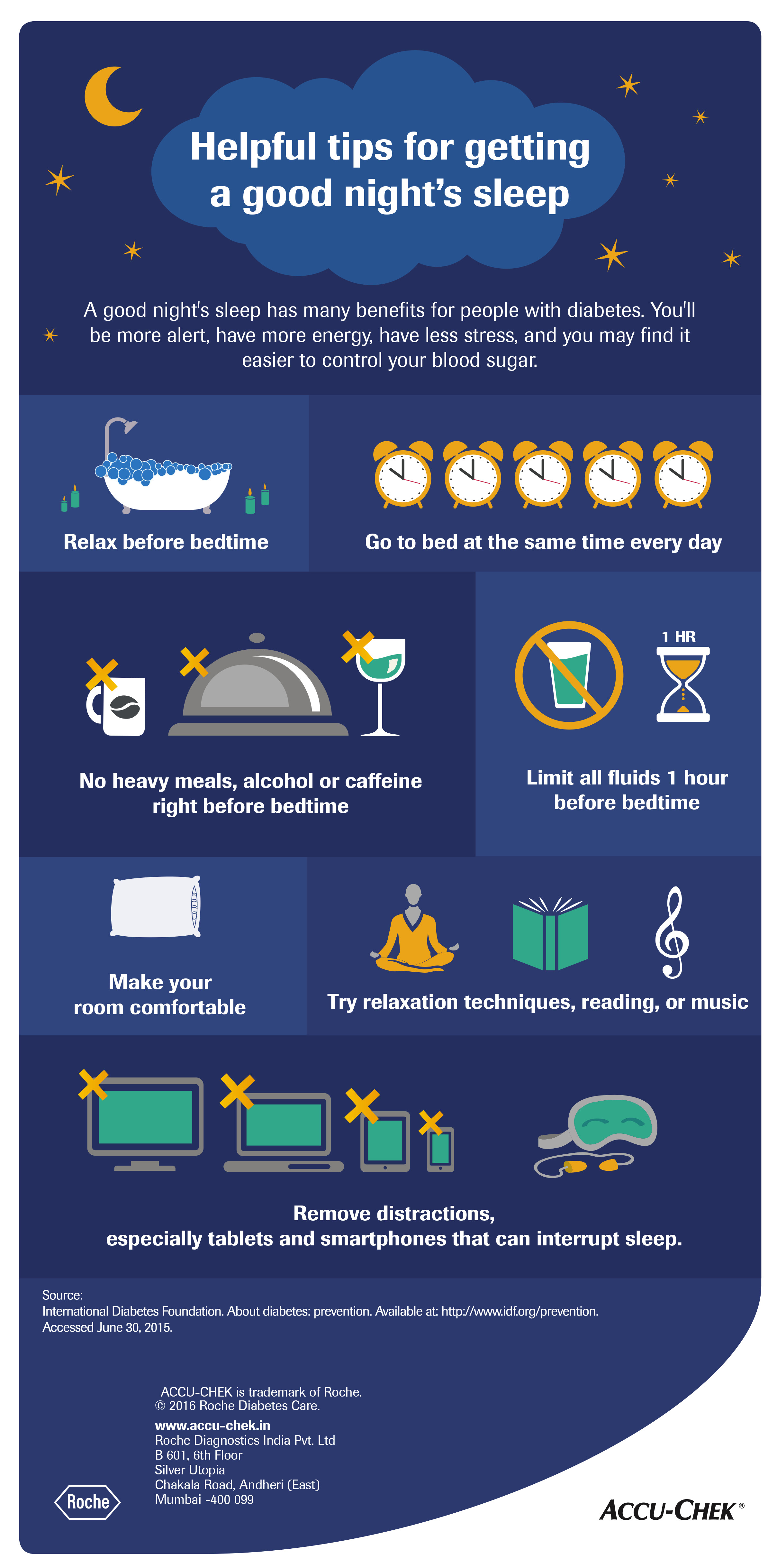 Helpful tips for getting a good night's sleep

A good night's sleep has many benefits for people with diabetes. You'll be more alert, have more energy, have less stress, and you may find it easier to control your blood sugar.

Relax before bedtime

Go to bed at the same time every day

No heavy meals, alcohol or caffeine right before bedtime

1 HR

Limit all fluids 1 hour before bedtime

Make your room comfortable

Try relaxation techniques, reading, or music

Remove distractions, especially tablets and smartphones that can interrupt sleep.

Source:
International Diabetes Foundation. About diabetes: prevention. Available at: http://www.idf.org/prevention. Accessed June 30, 2015.

ACCU-CHEK is trademark of Roche.
© 2016 Roche Diabetes Care.
www.accu-chek.in
Roche Diagnostics India Pvt. Ltd
B 601, 6th Floor
Silver Utopia
Chakala Road, Andheri (East)
Mumbai -400 099

Roche

ACCU-CHEK®